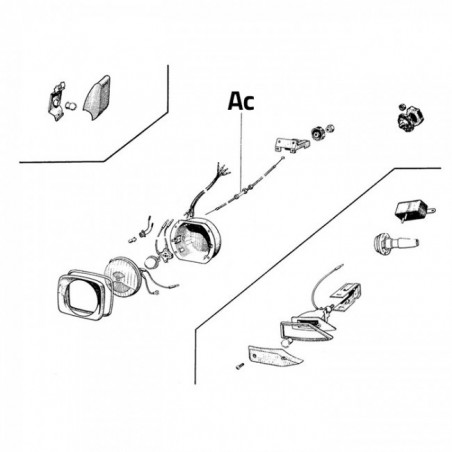 Ac